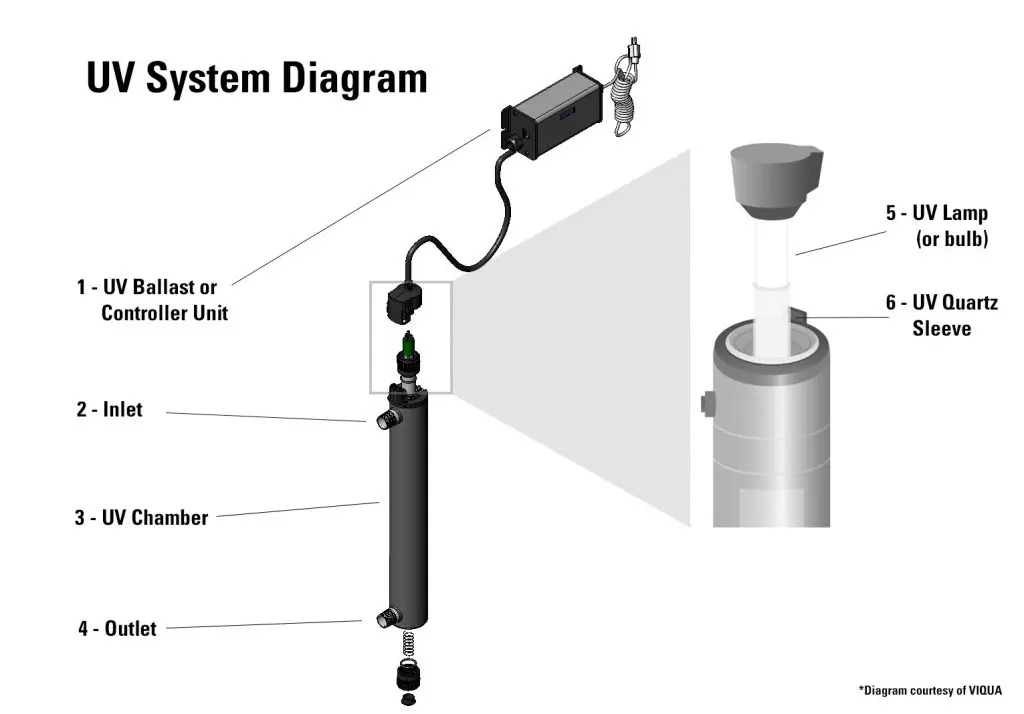 UV System Diagram

1 - UV Ballast or Controller Unit

2 - Inlet

3 - UV Chamber

4 - Outlet

5 - UV Lamp (or bulb)

6 - UV Quartz Sleeve

*Diagram courtesy of VIQUA